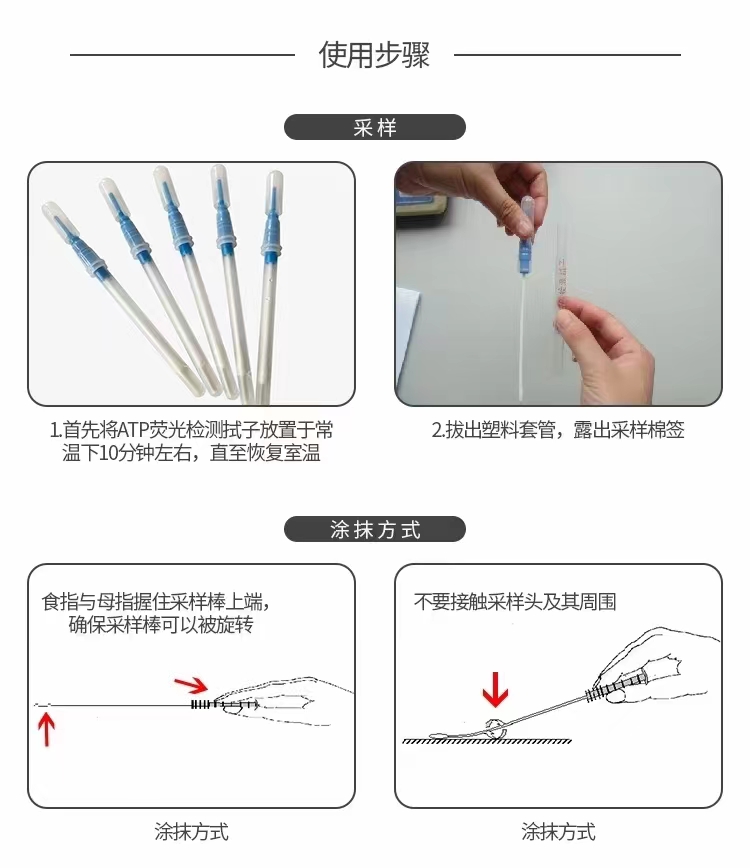 使用步骤

采样

1.首先将ATP荧光检测拭子放置于常温下10分钟左右，直至恢复室温

2.拔出塑料套管，露出采样棉签

涂抹方式

食指与母指握住采样棒上端，确保采样棒可以被旋转

涂抹方式

不要接触采样头及其周围

涂抹方式